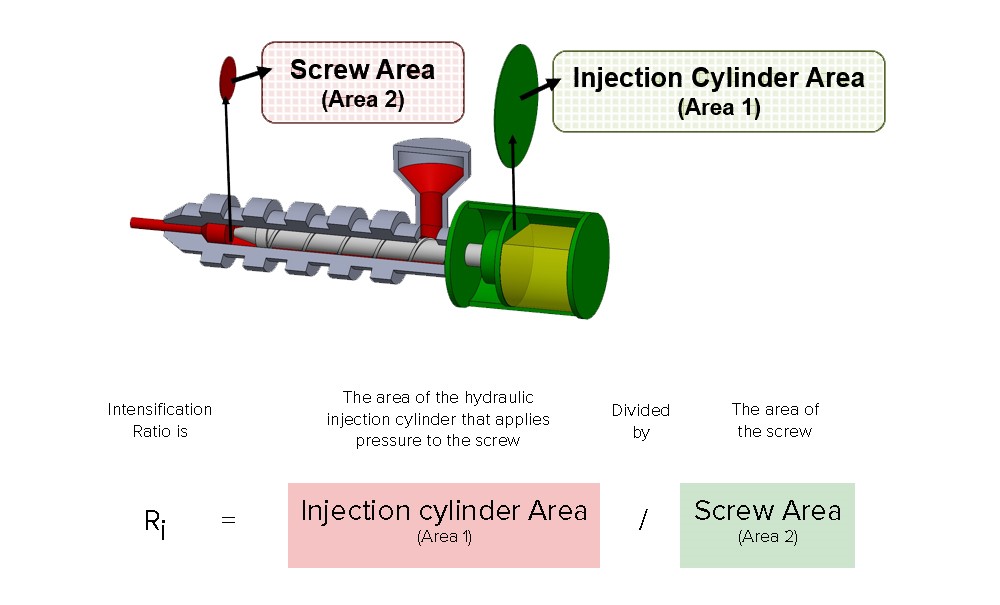 Screw Area
(Area 2)

Injection Cylinder Area
(Area 1)

Intensification Ratio is

The area of the hydraulic injection cylinder that applies pressure to the screw

Divided by

The area of the screw

$R_i$ = Injection cylinder Area (Area 1) / Screw Area (Area 2)