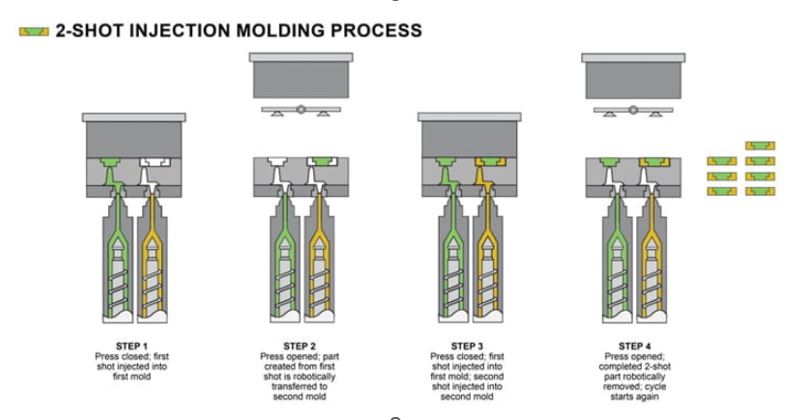 2-SHOT INJECTION MOLDING PROCESS

STEP 1
Press closed; first shot injected into first mold

STEP 2
Press opened; part created from first shot is robotically transferred to second mold

STEP 3
Press closed; first shot injected into first mold; second shot injected into second mold

STEP 4
Press opened; completed 2-shot part robotically removed; cycle starts again