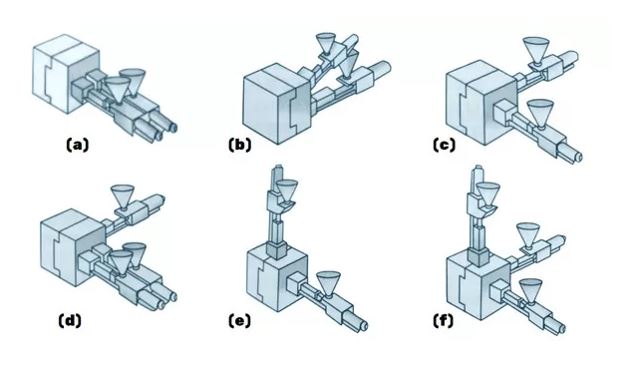 (a)
(b)
(c)
(d)
(e)
(f)